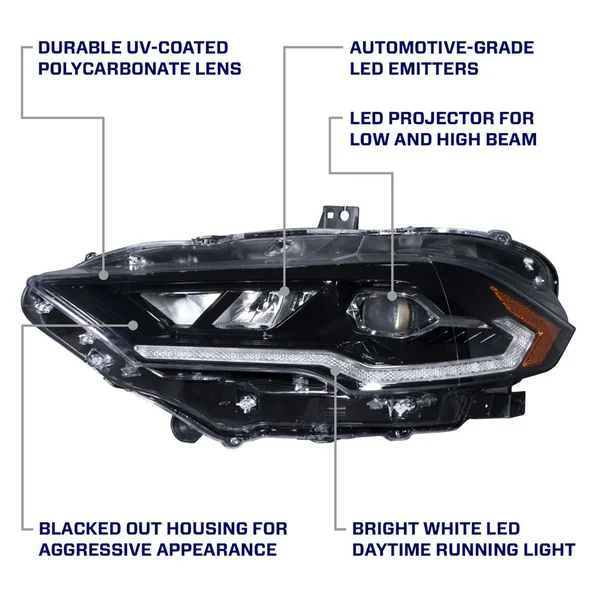 DURABLE UV-COATED POLYCARBONATE LENS

AUTOMOTIVE-GRADE LED EMITTERS

LED PROJECTOR FOR LOW AND HIGH BEAM

BLACKED OUT HOUSING FOR AGGRESSIVE APPEARANCE

BRIGHT WHITE LED DAYTIME RUNNING LIGHT