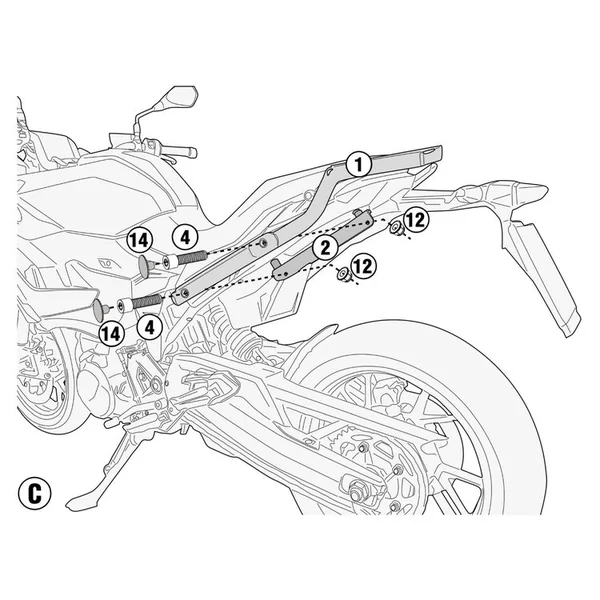 1
14
4
12
2
12
14
4
C