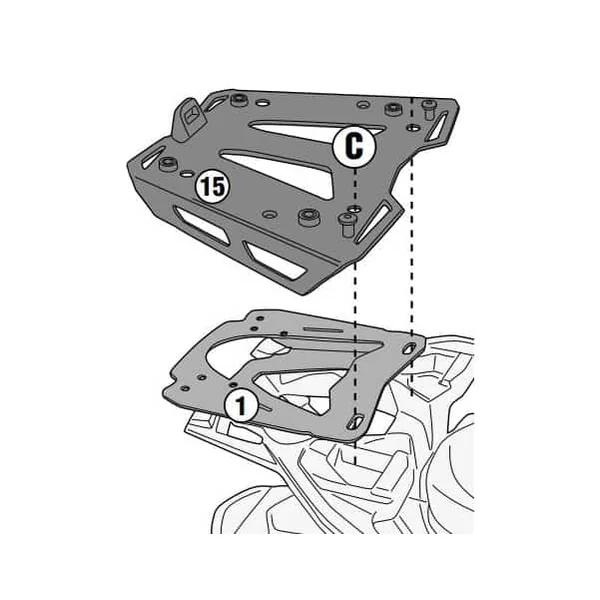 C
15
1