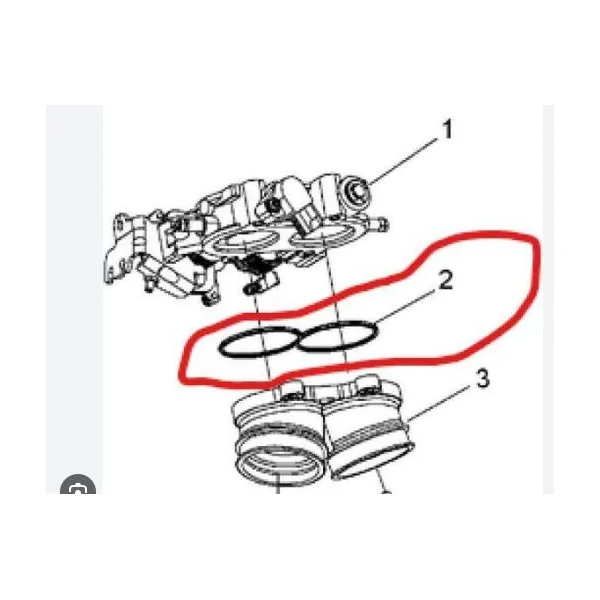 1

2

3