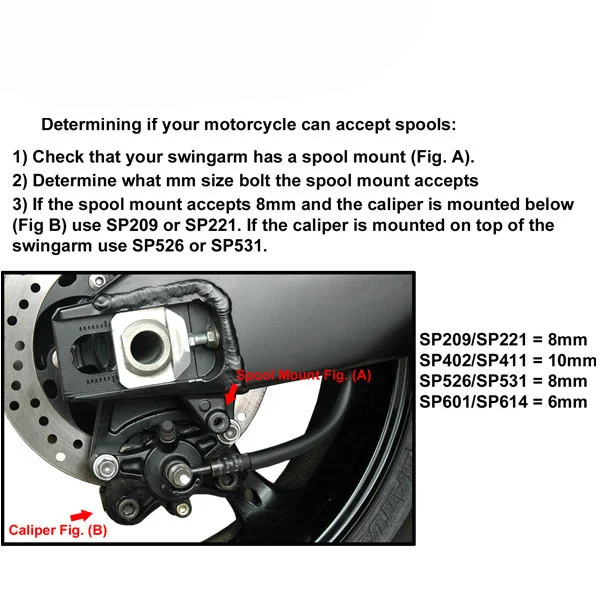 Determining if your motorcycle can accept spools:

1) Check that your swingarm has a spool mount (Fig. A).

2) Determine what mm size bolt the spool mount accepts

3) If the spool mount accepts 8mm and the caliper is mounted below (Fig B) use SP209 or SP221. If the caliper is mounted on top of the swingarm use SP526 or SP531.

Spool Mount Fig. (A)

Caliper Fig. (B)

SP209/SP221 = 8mm
SP402/SP411 = 10mm
SP526/SP531 = 8mm
SP601/SP614 = 6mm