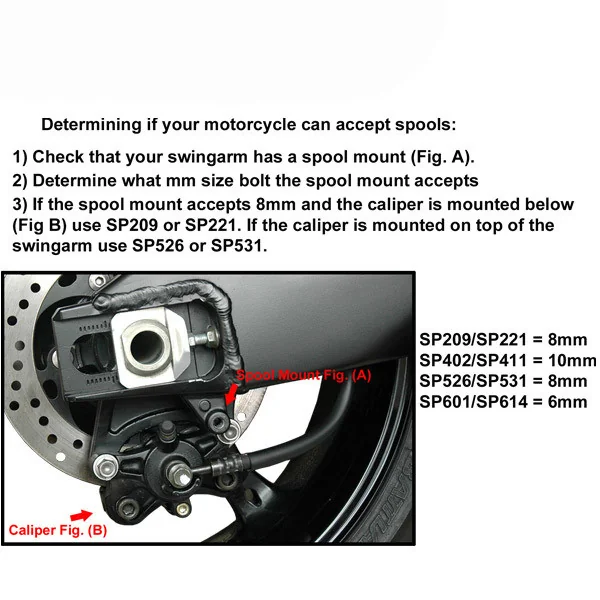 Determining if your motorcycle can accept spools:

1) Check that your swingarm has a spool mount (Fig. A).

2) Determine what mm size bolt the spool mount accepts

3) If the spool mount accepts 8mm and the caliper is mounted below (Fig B) use SP209 or SP221. If the caliper is mounted on top of the swingarm use SP526 or SP531.

Spool Mount Fig. (A)

Caliper Fig. (B)

SP209/SP221 = 8mm
SP402/SP411 = 10mm
SP526/SP531 = 8mm
SP601/SP614 = 6mm